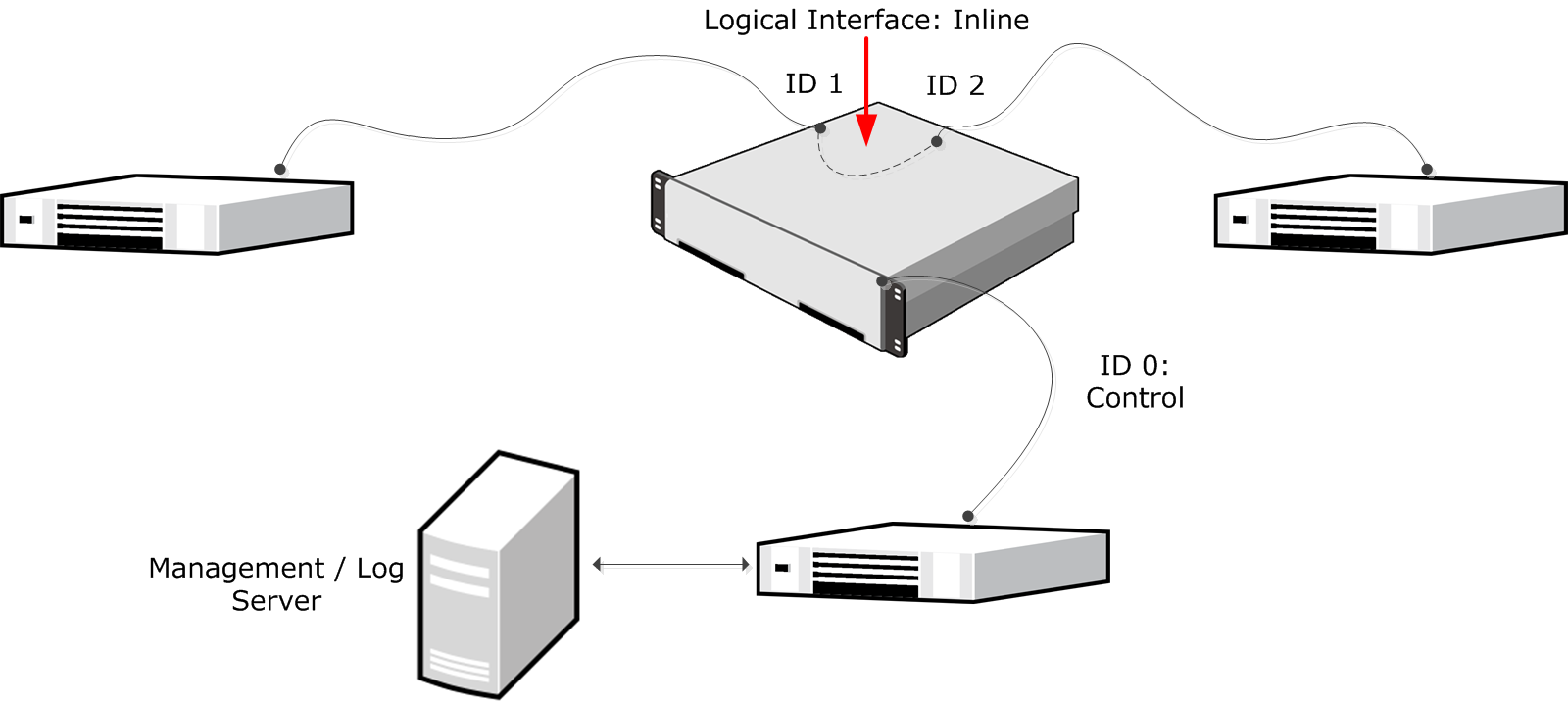 Logical Interface: Inline

ID 1

ID 2

ID 0:
Control

Management / Log
Server